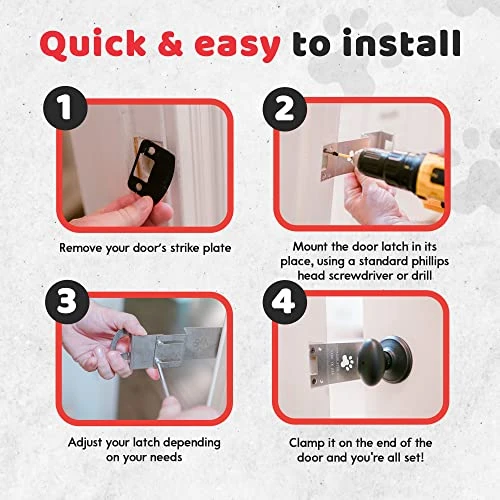 Quick & easy to install

1

Remove your door's strike plate

2

Mount the door latch in its place, using a standard phillips head screwdriver or drill

3

Adjust your latch depending on your needs

4

Clamp it on the end of the door and you're all set!