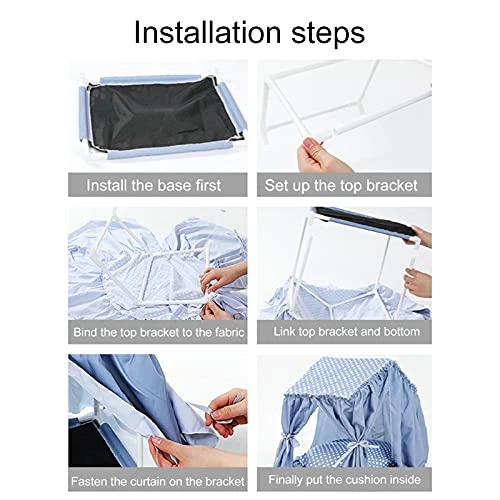 Installation steps

Install the base first

Set up the top bracket

Bind the top bracket to the fabric

Link top bracket and bottom

Fasten the curtain on the bracket

Finally put the cushion inside