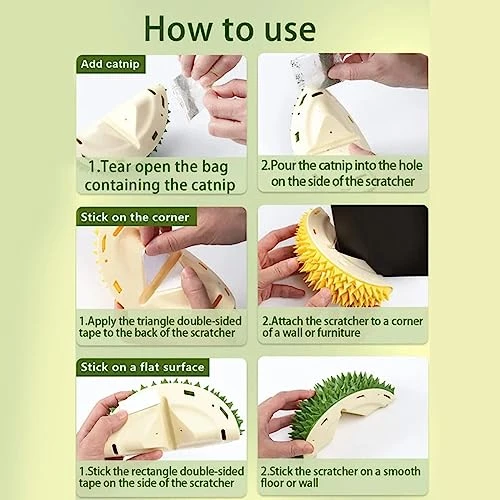 How to use

Add catnip

1.Tear open the bag containing the catnip

2.Pour the catnip into the hole on the side of the scratcher

Stick on the corner

1.Apply the triangle double-sided tape to the back of the scratcher

2.Attach the scratcher to a corner of a wall or furniture

Stick on a flat surface

1.Stick the rectangle double-sided tape on the side of the scratcher

2.Stick the scratcher on a smooth floor or wall